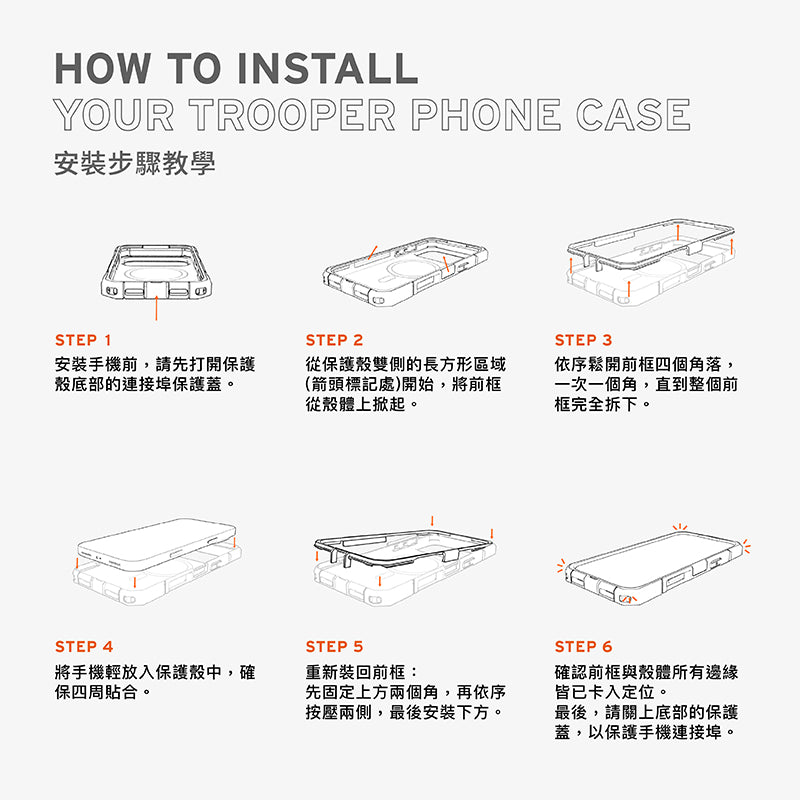 HOW TO INSTALL
YOUR TROOPER PHONE CASE
安裝步驟教學

STEP 1
安裝手機前，請先打開保護殼底部的連接埠保護蓋。

STEP 2
從保護殼雙側的長方形區域(箭頭標記處)開始，將前框從殼體上掀起。

STEP 3
依序鬆開前框四個角落，一次一個角，直到整個前框完全拆下。

STEP 4
將手機輕放入保護殼中，確保四周貼合。

STEP 5
重新裝回前框：
先固定上方兩個角，再依序按壓兩側，最後安裝下方。

STEP 6
確認前框與殼體所有邊緣皆已卡入定位。
最後，請關上底部的保護蓋，以保護手機連接埠。